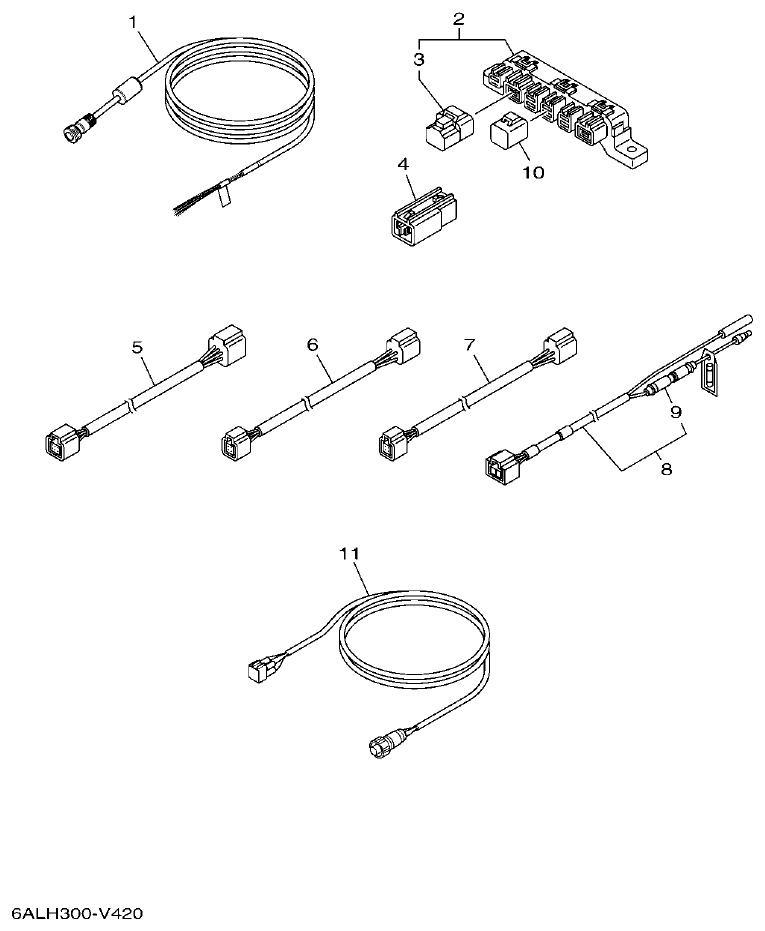 1
2
3
10
4
5
6
7
9
8
11
6ALH300-V420